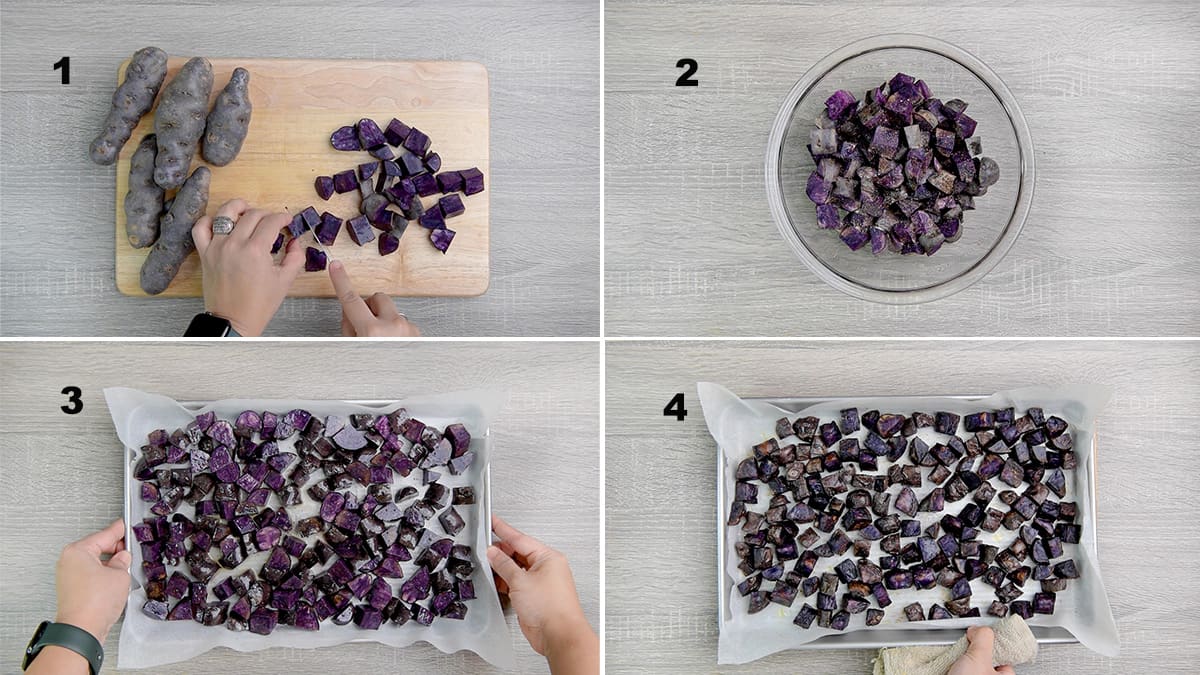 1

2

3

4