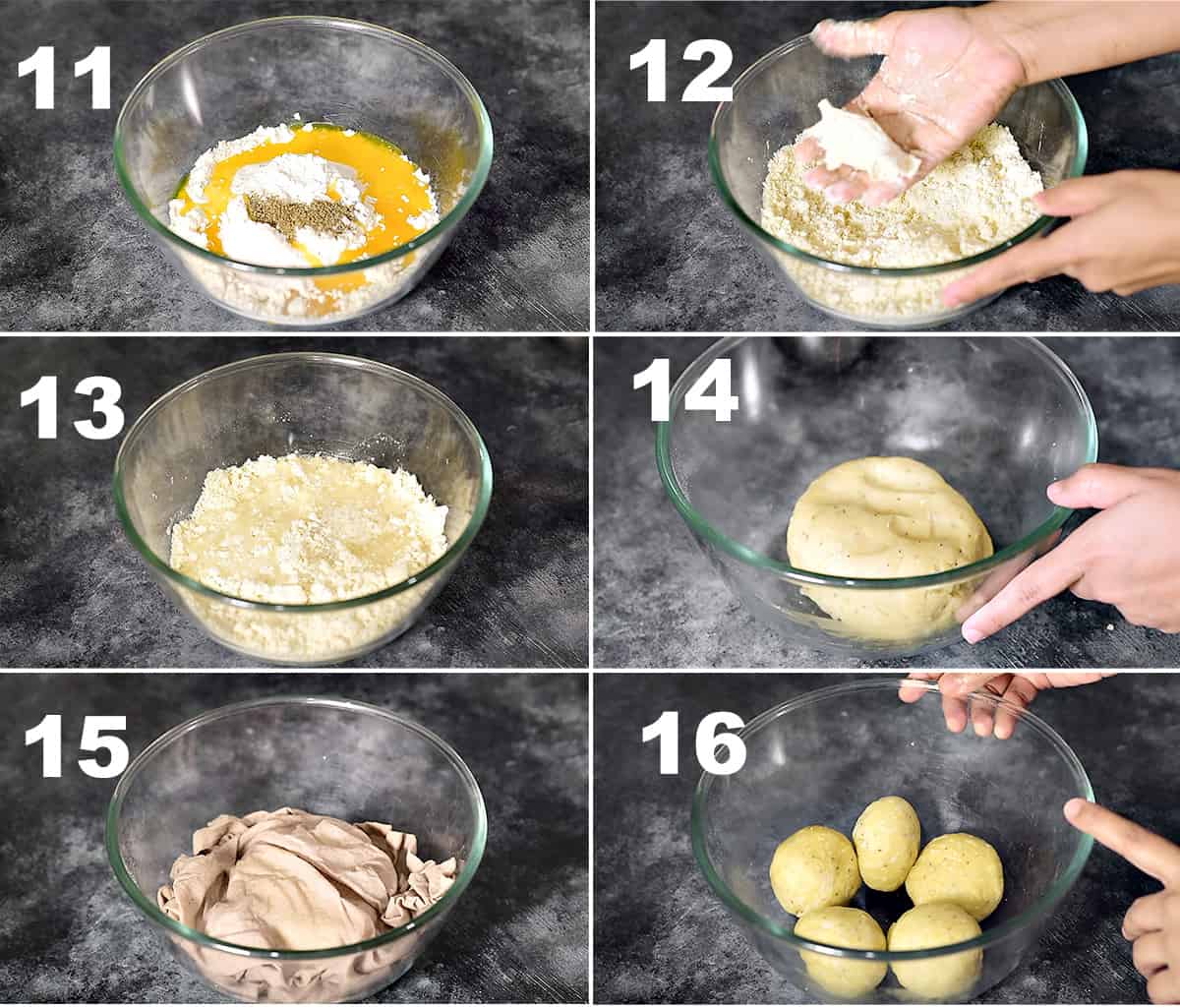 11
12
13
14
15
16