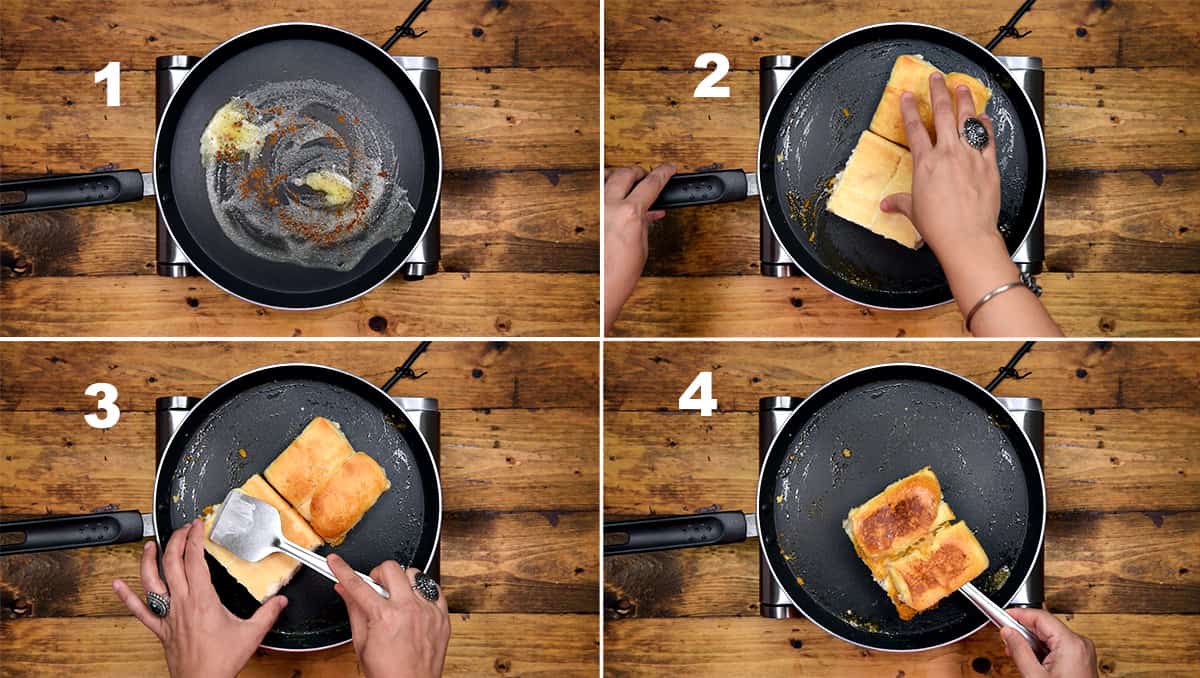 1

2

3

4