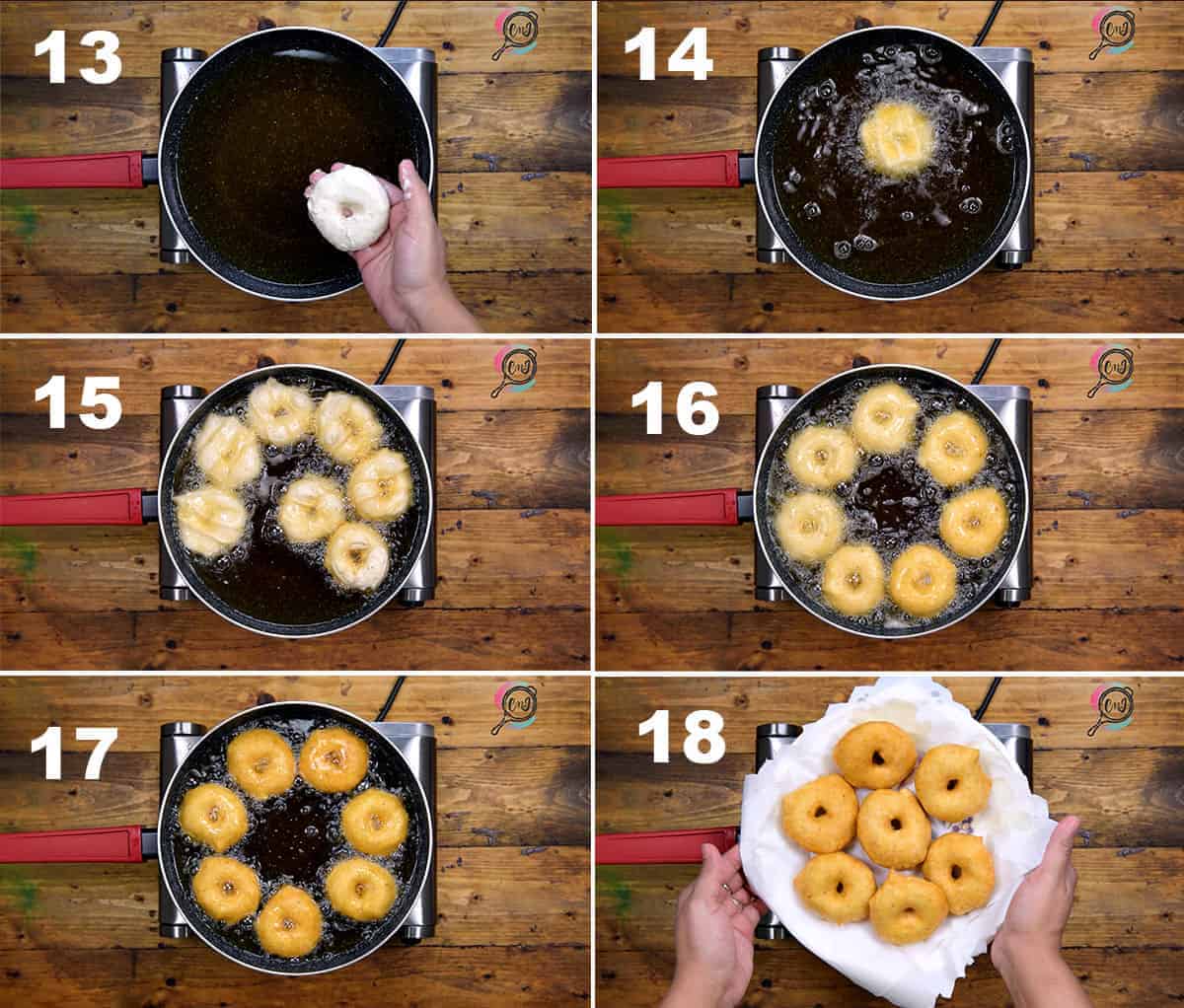 13

14

15

16

17

18