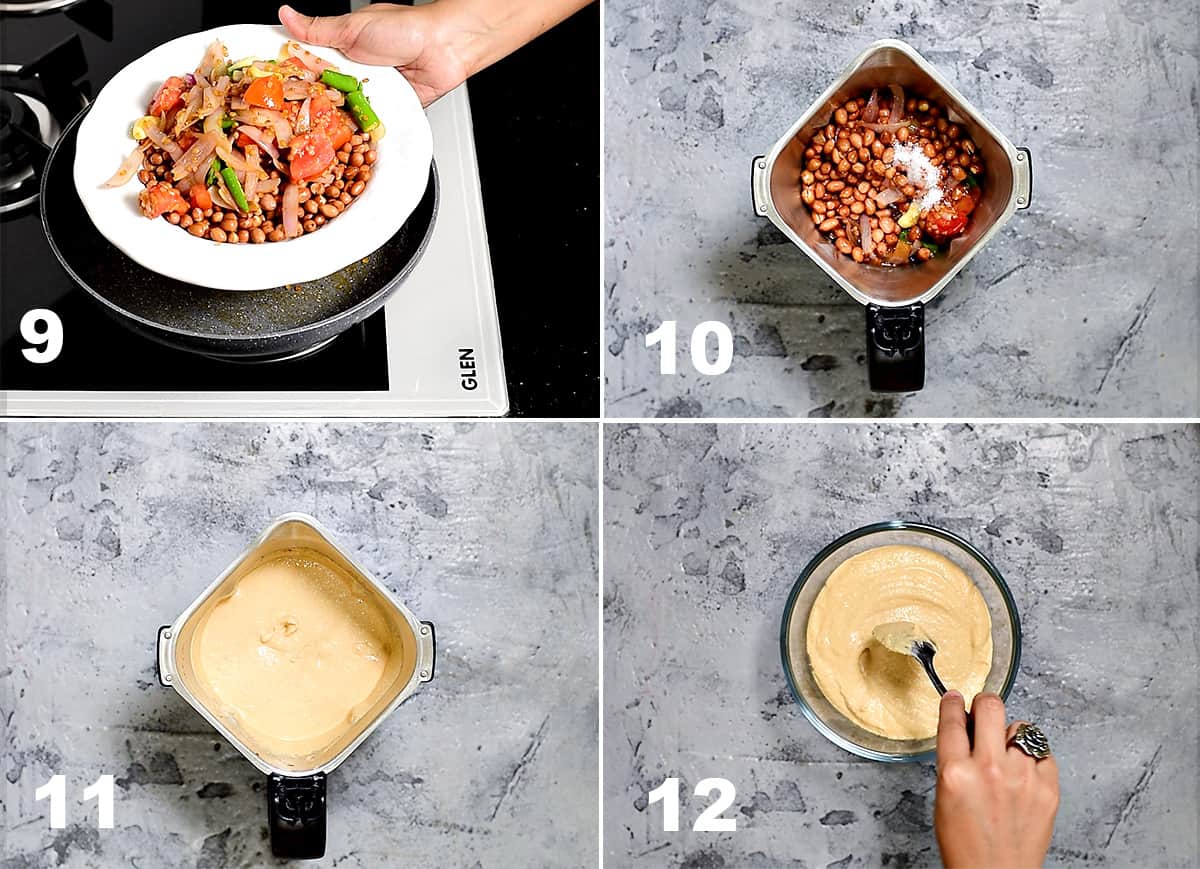 9

GLEN

10

11

12