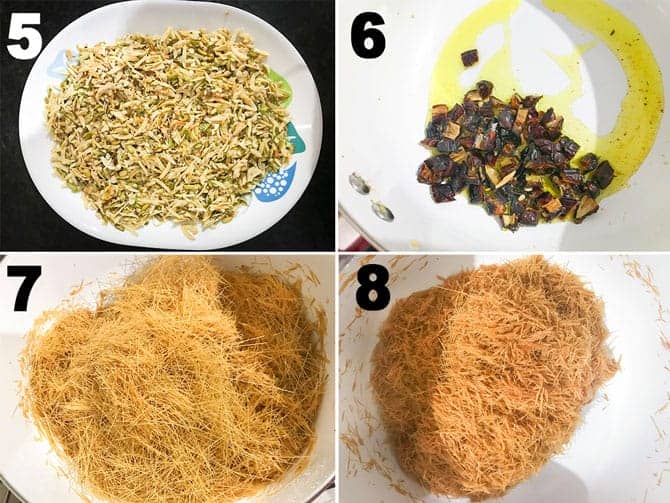 5

6

7

8