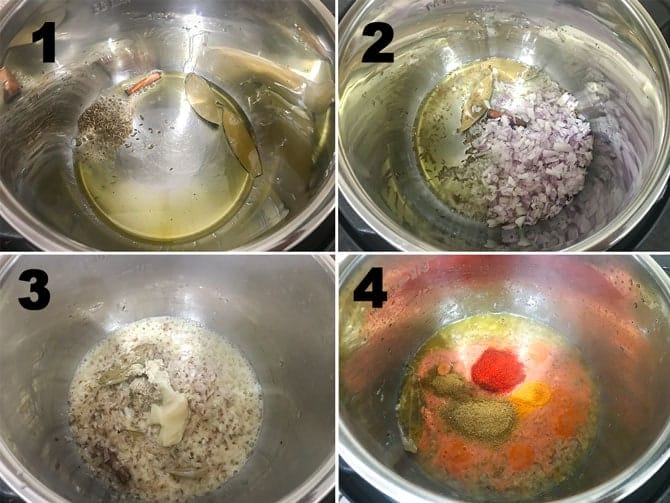 1

2

3

4