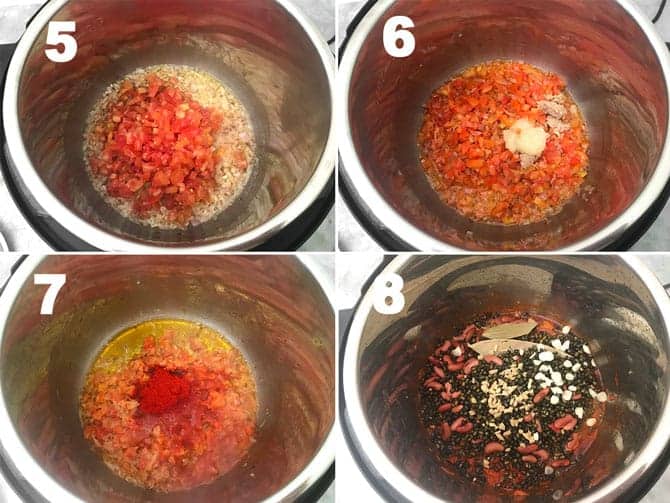 5

6

7

8