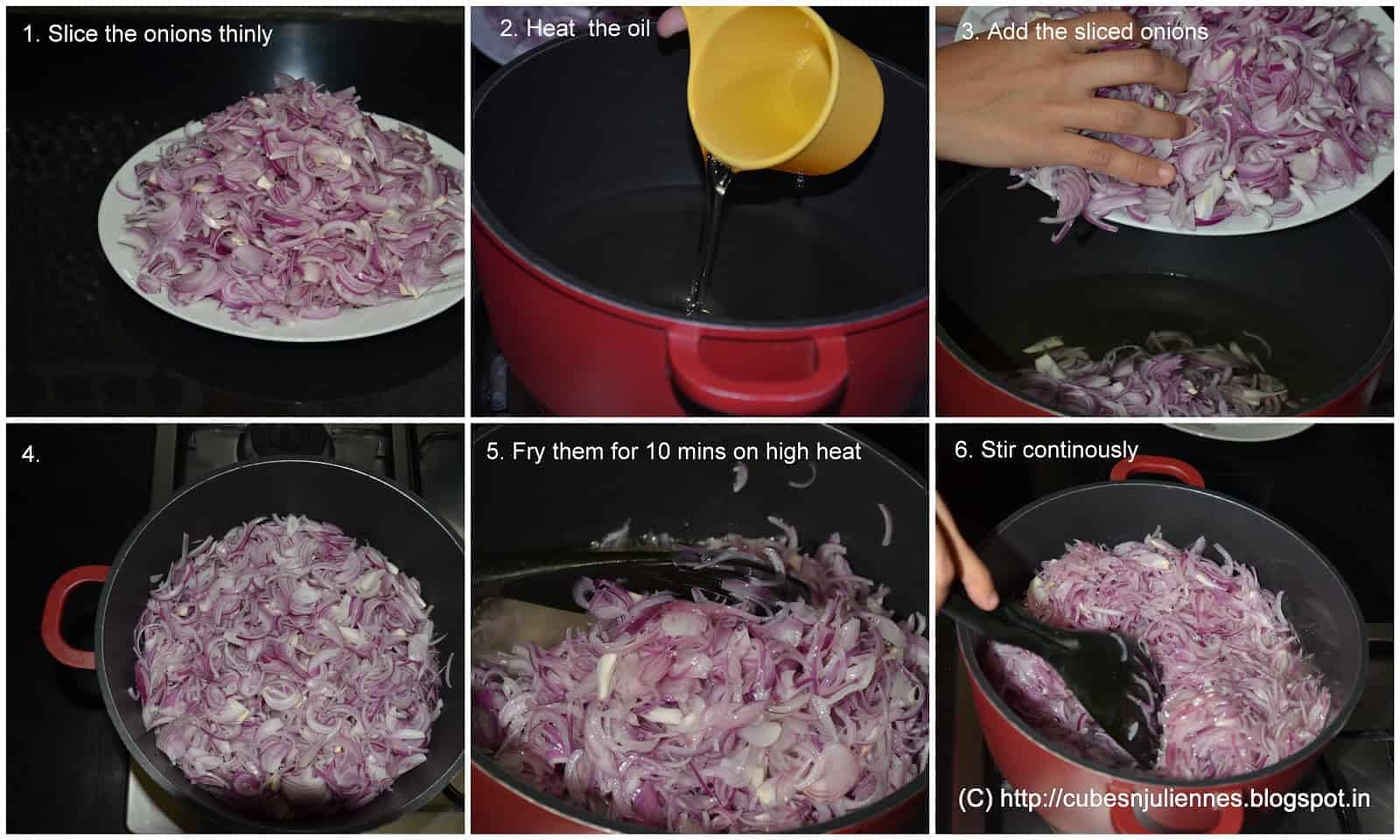 1. Slice the onions thinly

2. Heat the oil

3. Add the sliced onions

4.

5. Fry them for 10 mins on high heat

6. Stir continously

(C) http://cubesnjuliennes.blogspot.in